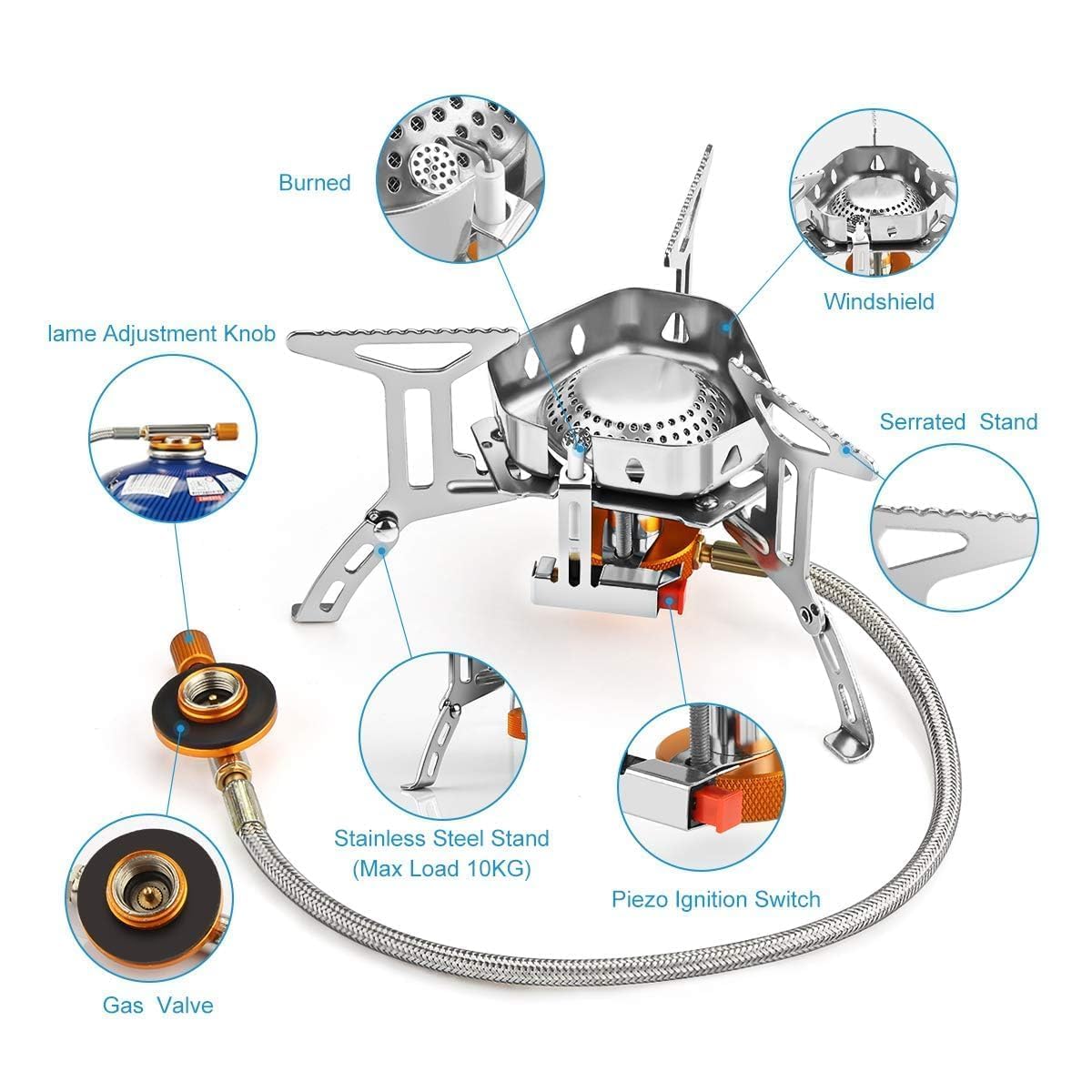 Burned

Windshield

lame Adjustment Knob

Serrated Stand

Stainless Steel Stand (Max Load 10KG)

Piezo Ignition Switch

Gas Valve